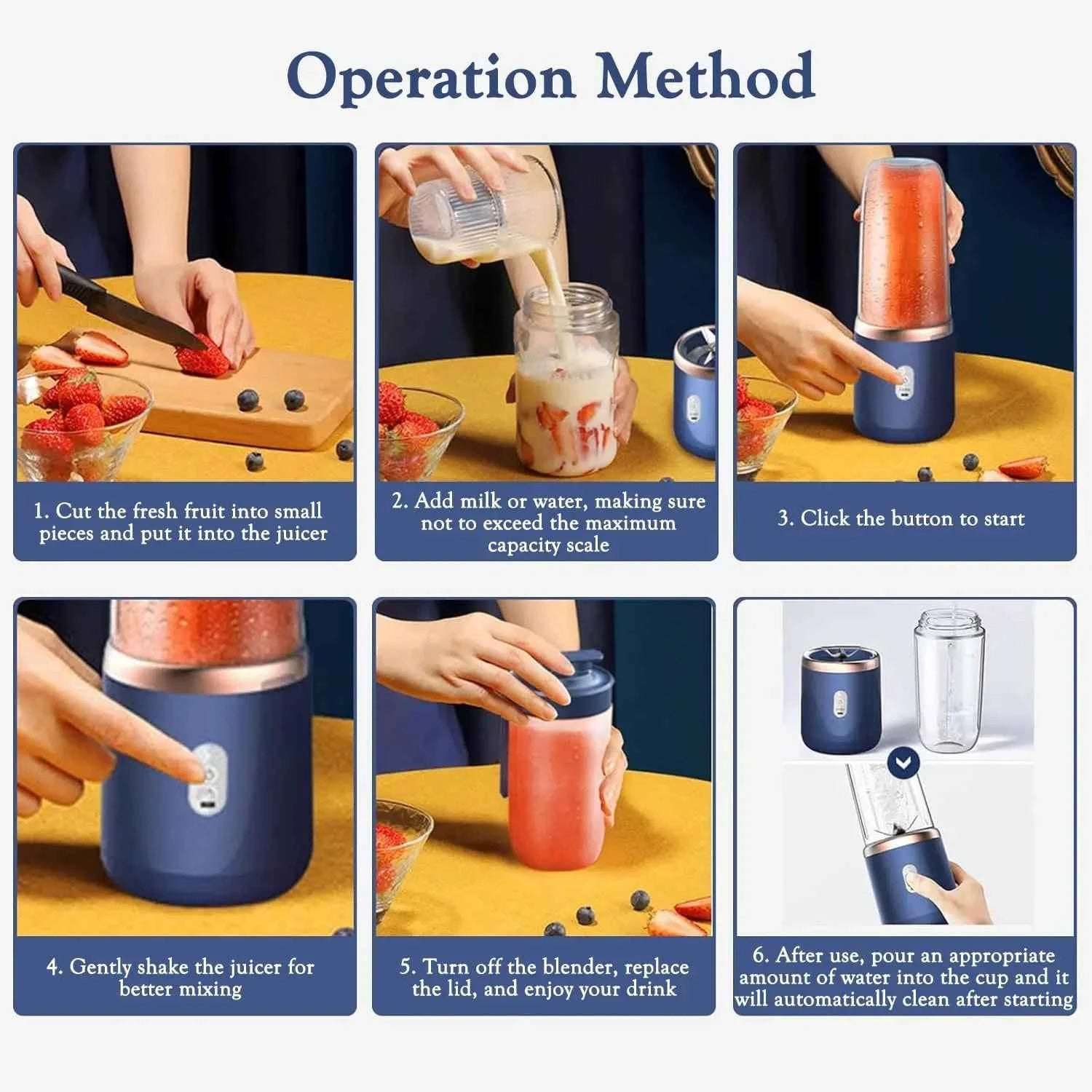 Operation Method

1. Cut the fresh fruit into small pieces and put it into the juicer

2. Add milk or water, making sure not to exceed the maximum capacity scale

3. Click the button to start

4. Gently shake the juicer for better mixing

5. Turn off the blender, replace the lid, and enjoy your drink

6. After use, pour an appropriate amount of water into the cup and it will automatically clean after starting